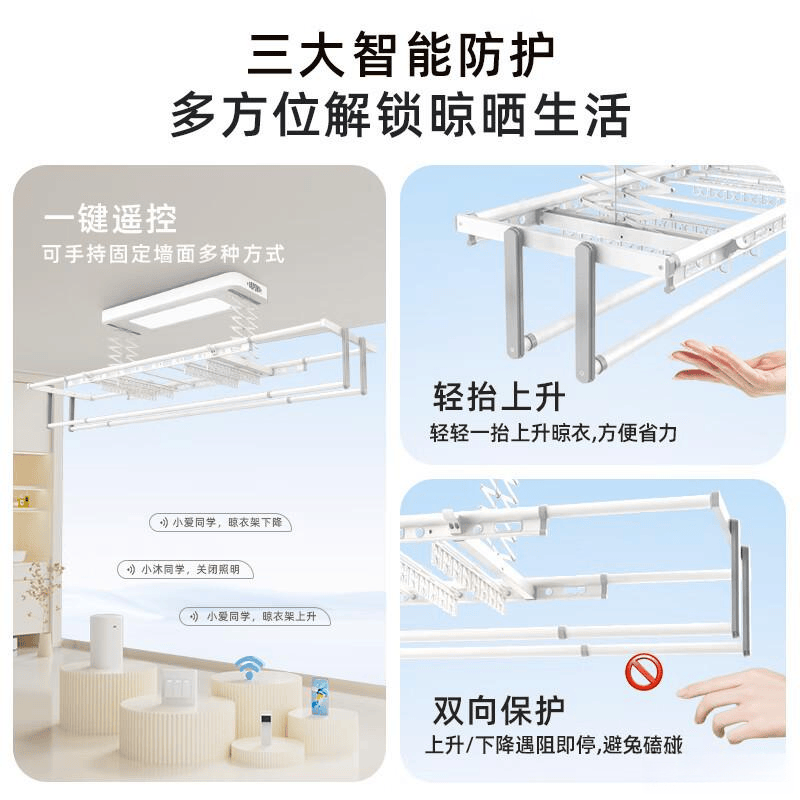 三大智能防护
多方位解锁晾晒生活

一键遥控
可手持固定墙面多种方式

小爱同学，晾衣架下降

小沐同学，关闭照明

小爱同学，晾衣架上升

轻抬上升
轻轻一抬上升晾衣,方便省力

双向保护
上升/下降遇阻即停,避免磕碰